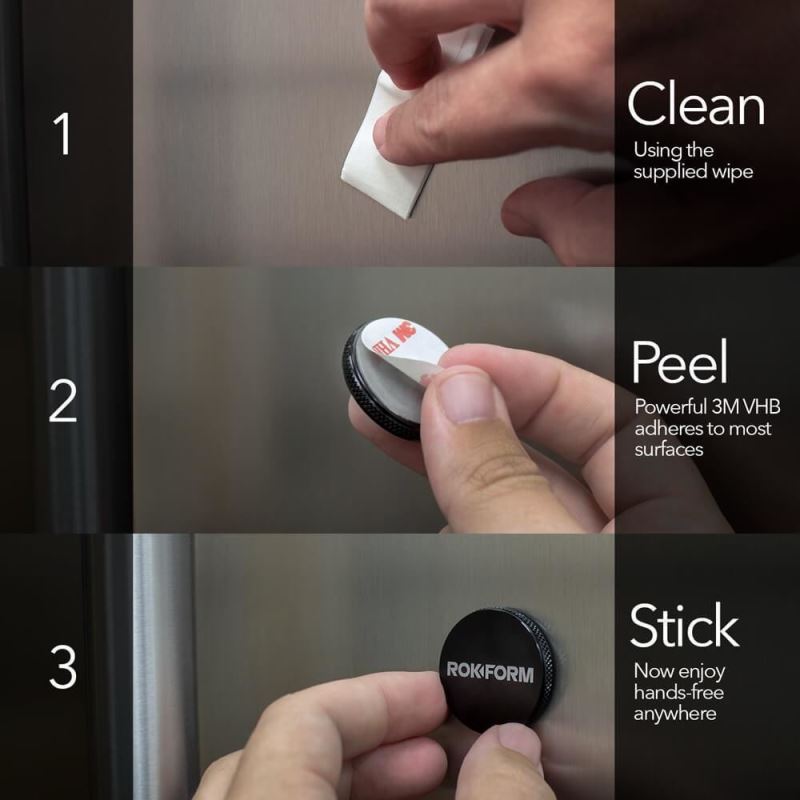 1

Clean
Using the supplied wipe

2

3M VHB

Peel
Powerful 3M VHB adheres to most surfaces

3

ROKFORM

Stick
Now enjoy hands-free anywhere